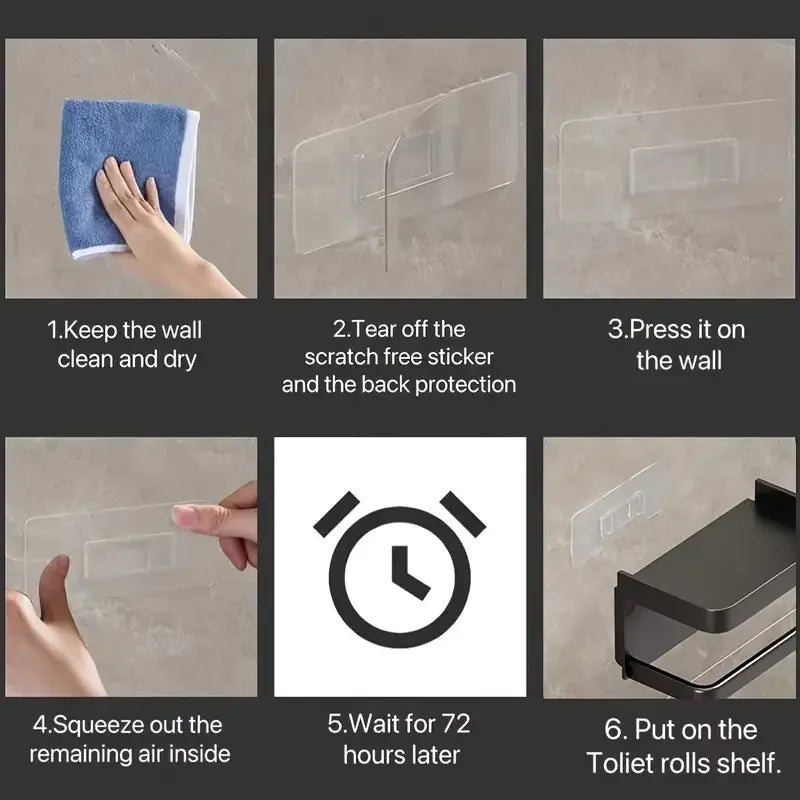 1.Keep the wall clean and dry

2.Tear off the scratch free sticker and the back protection

3.Press it on the wall

4.Squeeze out the remaining air inside

5.Wait for 72 hours later

6. Put on the Toliet rolls shelf.