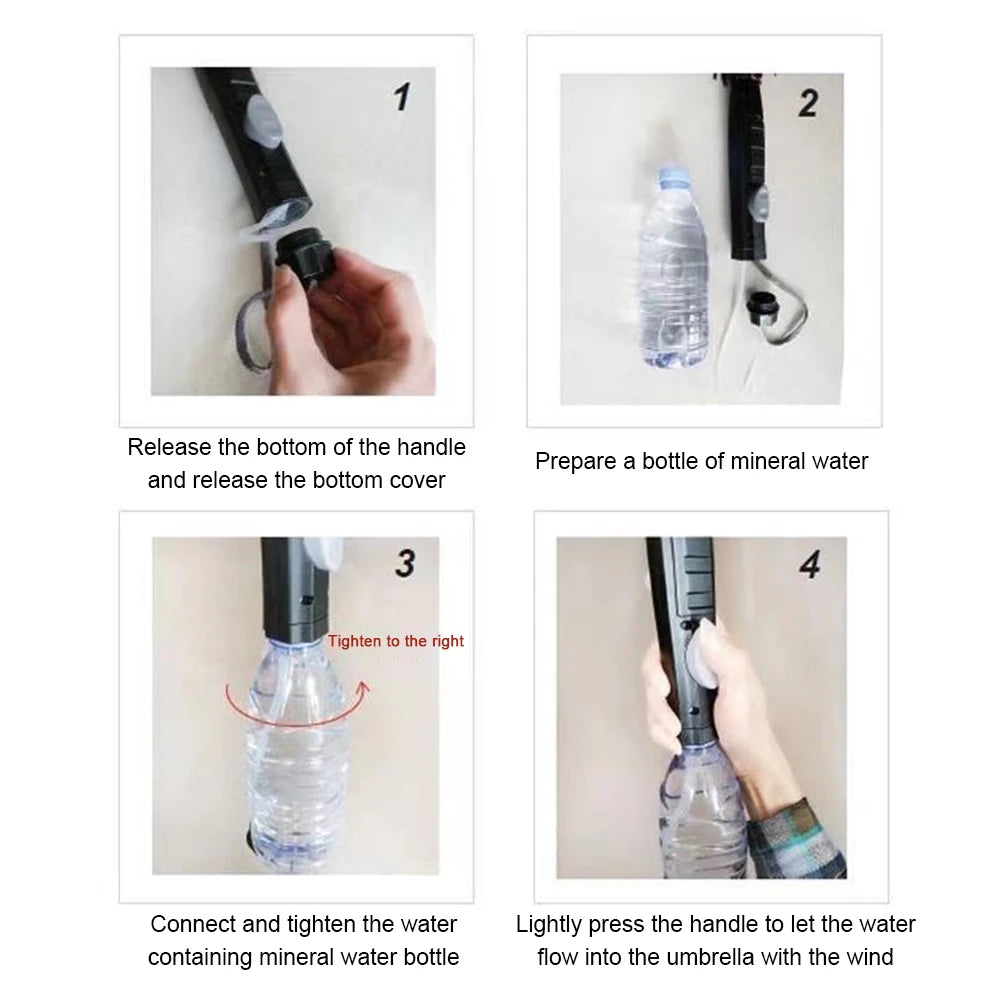 1

Release the bottom of the handle and release the bottom cover

2

Prepare a bottle of mineral water

3

Tighten to the right

Connect and tighten the water containing mineral water bottle

4

Lightly press the handle to let the water flow into the umbrella with the wind